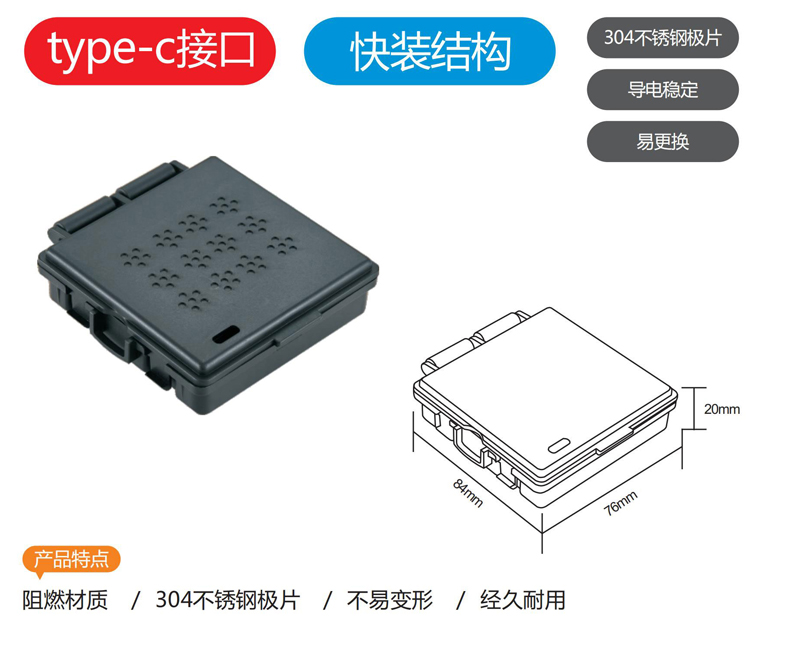 type-c接口

快装结构

304不锈钢极片

导电稳定

易更换

20mm

84mm

76mm

产品特点

阻燃材质 / 304不锈钢极片 / 不易变形 / 经久耐用